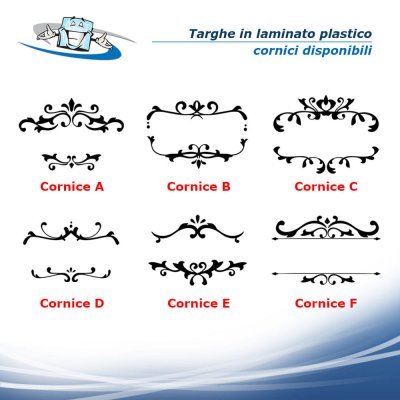 Targhe in laminato plastico
cornici disponibili

Cornice A

Cornice B

Cornice C

Cornice D

Cornice E

Cornice F