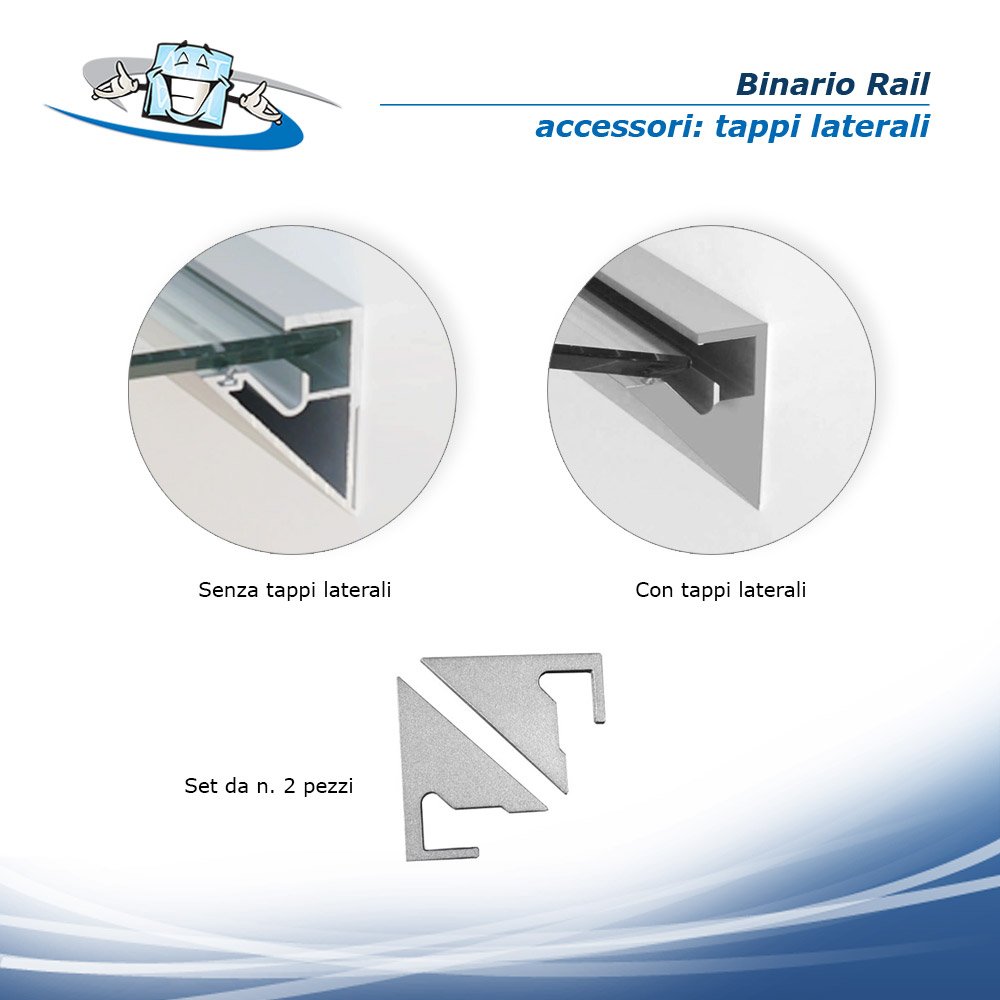 Binario Rail
accessori: tappi laterali

Senza tappi laterali

Con tappi laterali

Set da n. 2 pezzi